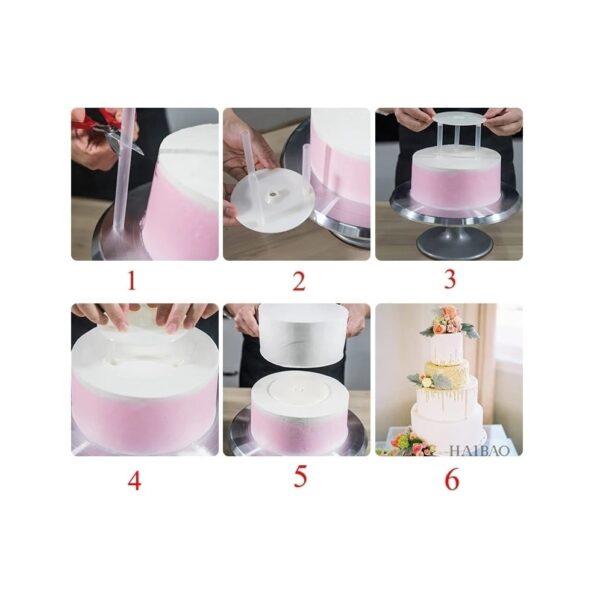 1

2

3

4

5

HAIBAO

6