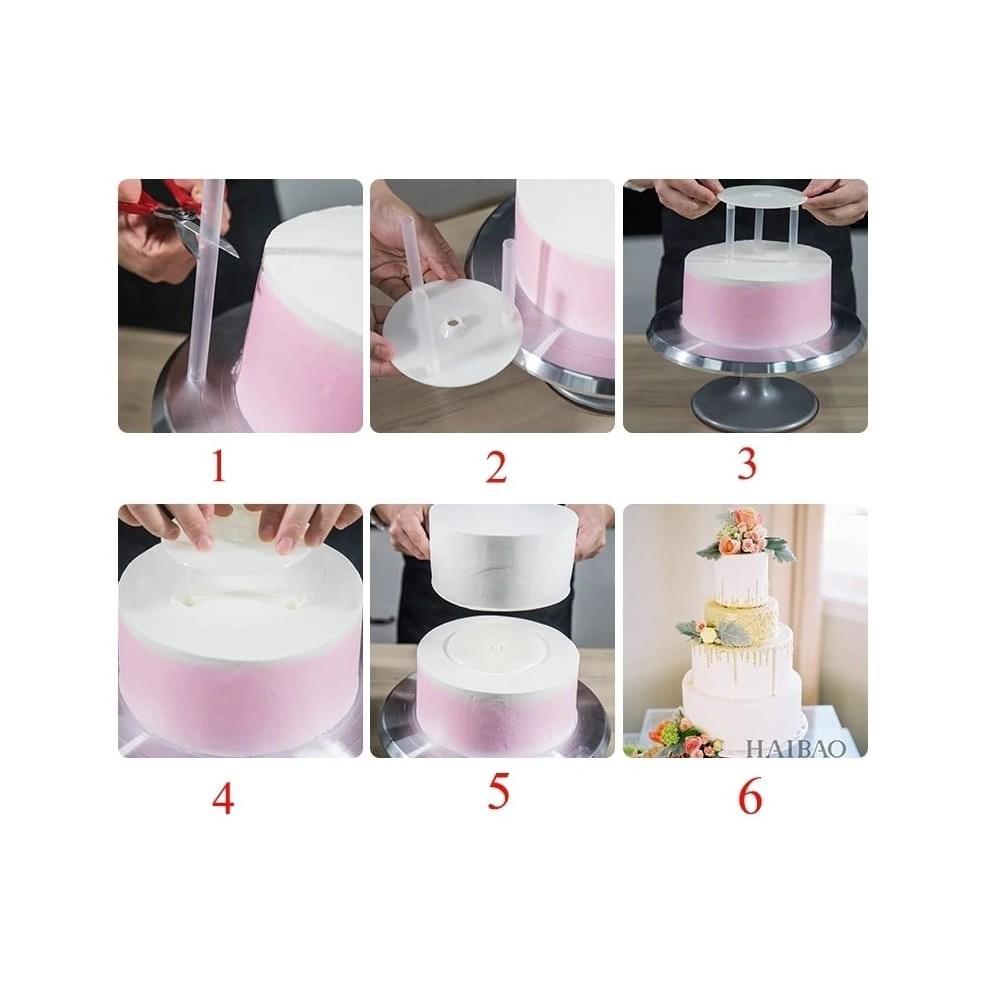 1

2

3

4

5

HAIBAO

6