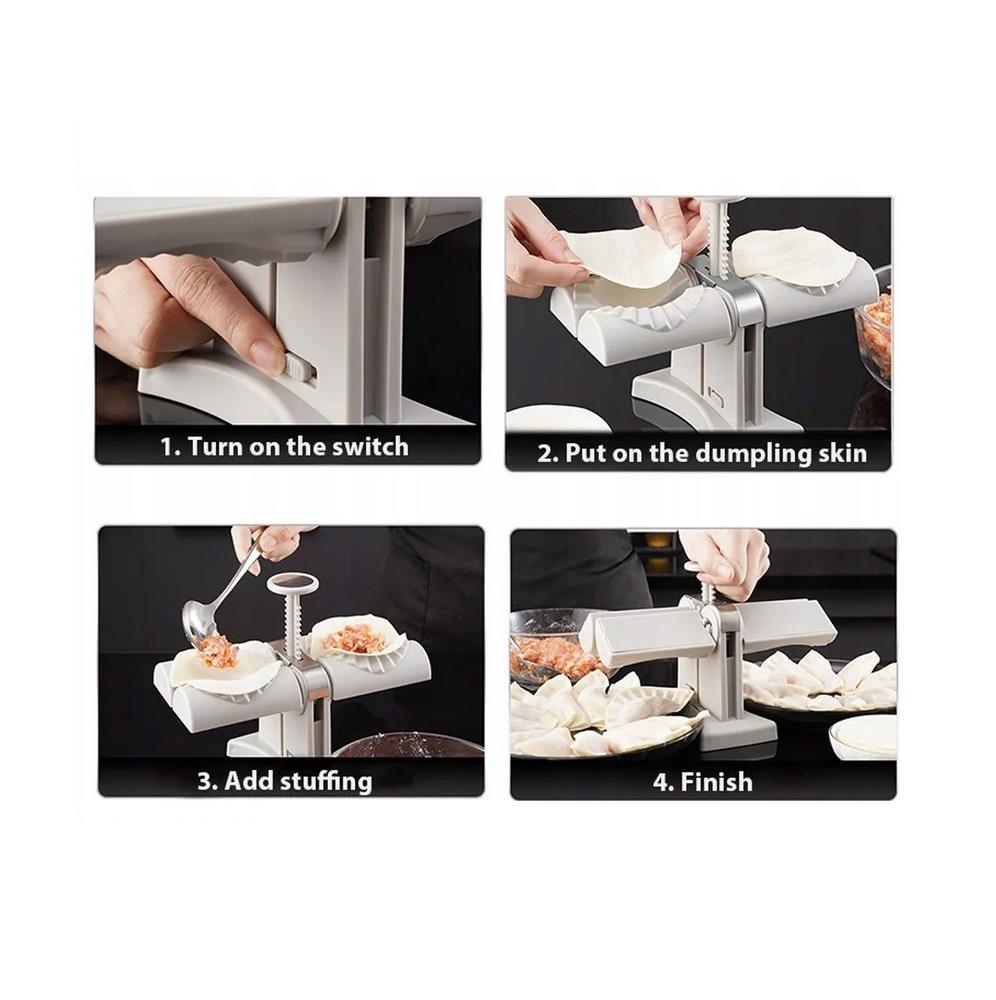 1. Turn on the switch

2. Put on the dumpling skin

3. Add stuffing

4. Finish