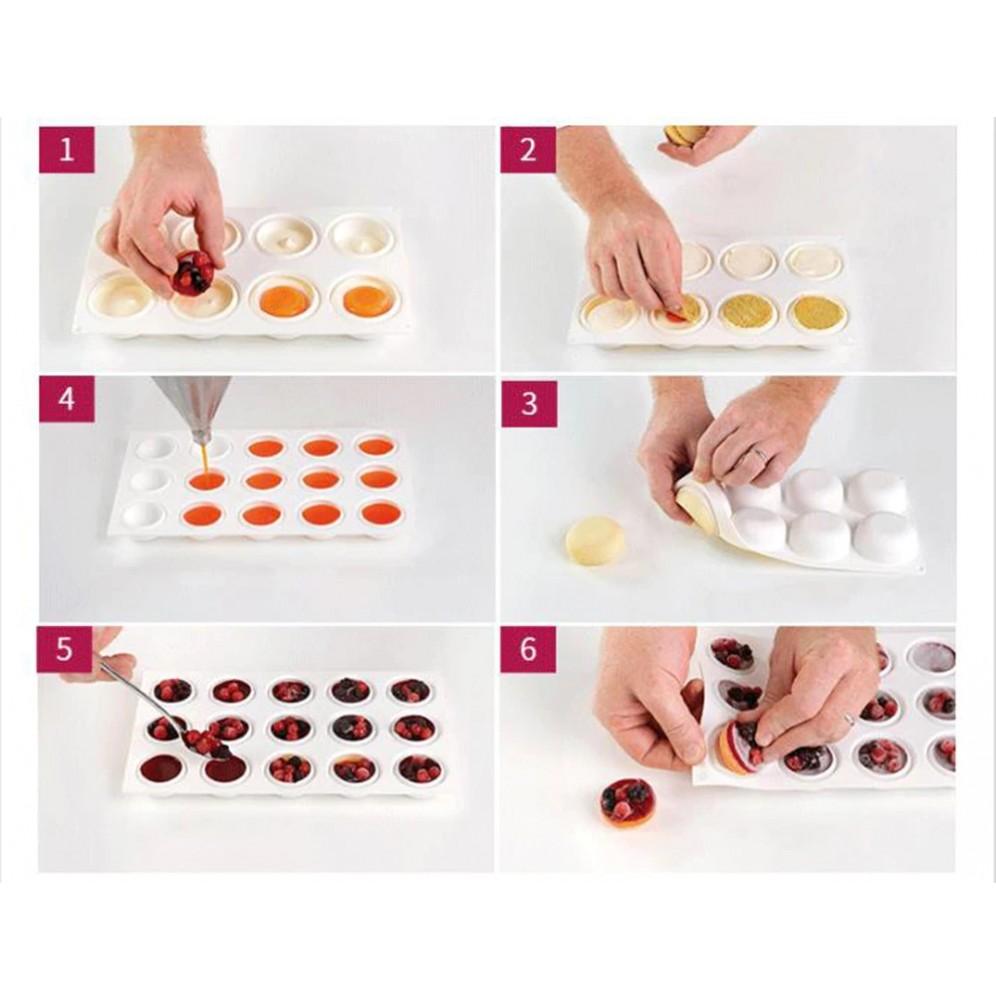 1

2

4

3

5

6