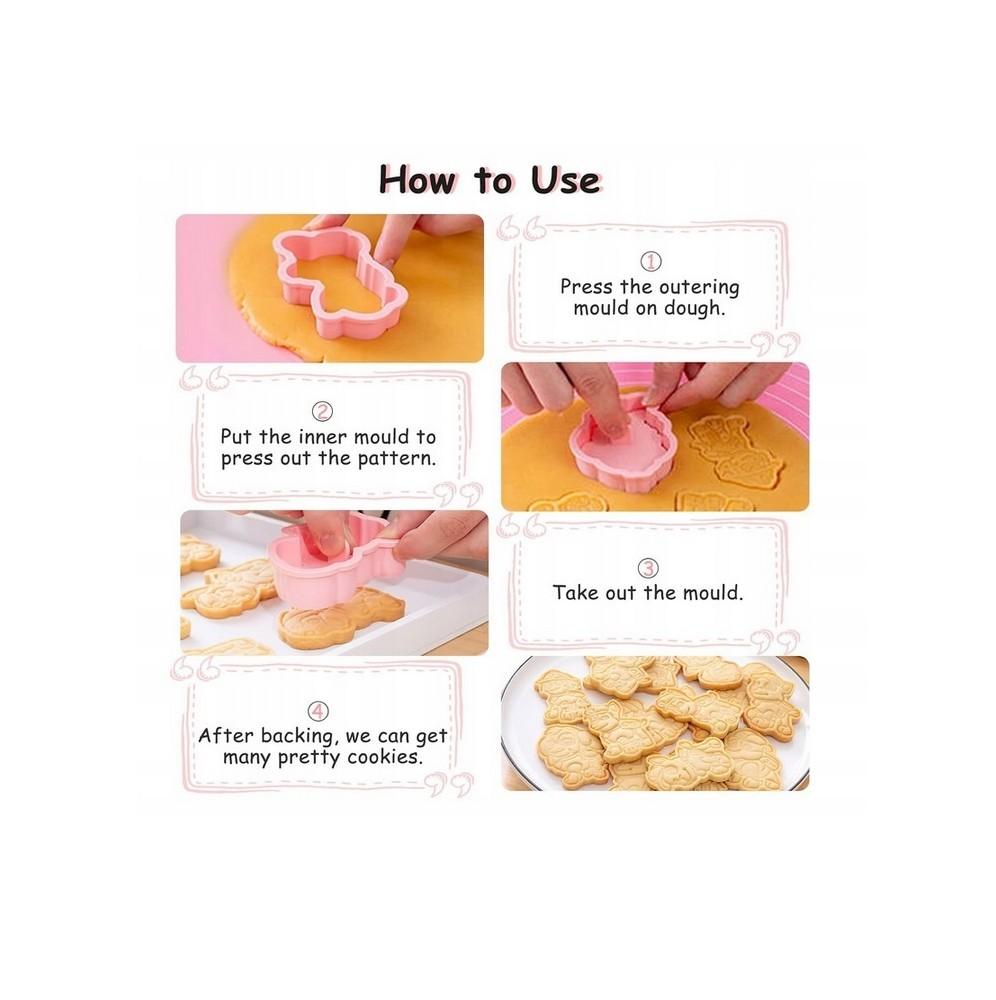 How to Use

①
Press the outering mould on dough.

②
Put the inner mould to press out the pattern.

③
Take out the mould.

④
After backing, we can get many pretty cookies.