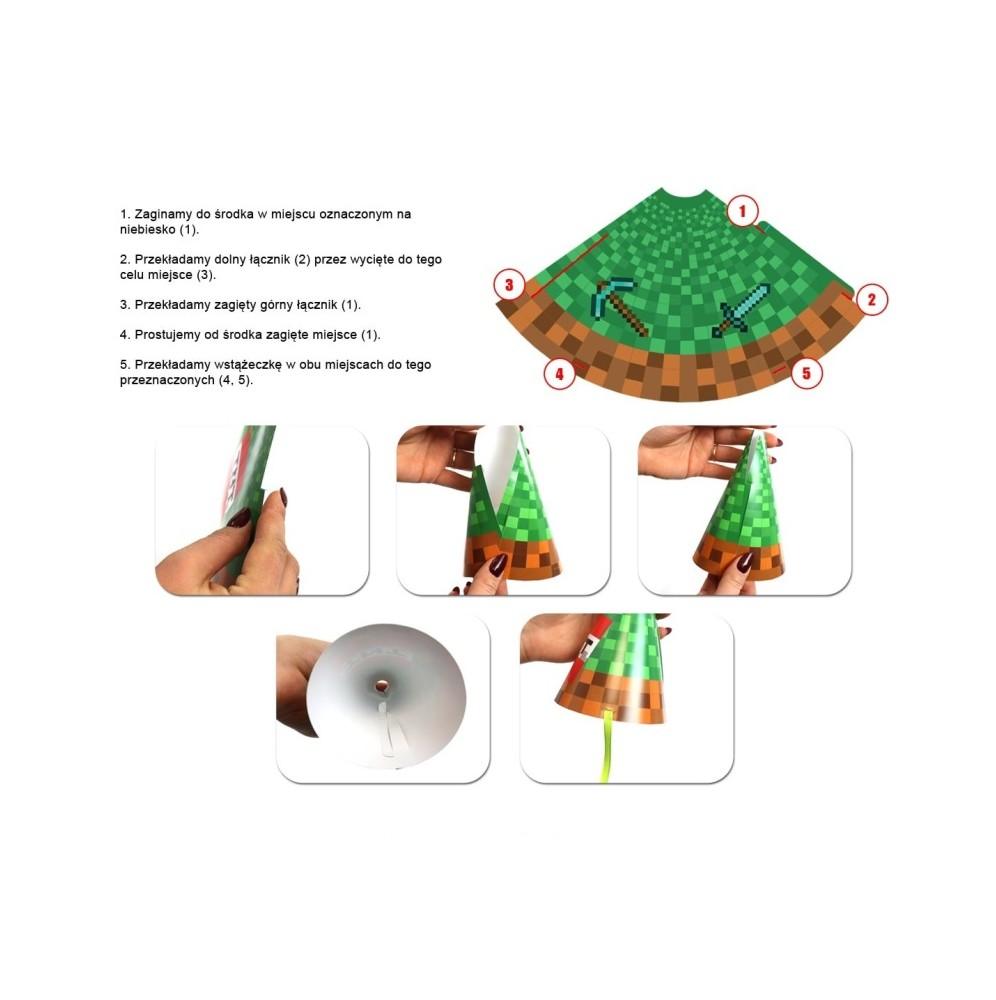 1. Zaginamy do środka w miejscu oznaczonym na niebiesko (1).

2. Przekładamy dolny łącznik (2) przez wycięte do tego celu miejsce (3).

3. Przekładamy zagięty górny łącznik (1).

4. Prostujemy od środka zagięte miejsce (1).

5. Przekładamy wstążeczkę w obu miejscach do tego przeznaczonych (4, 5).

1
2
3
4
5